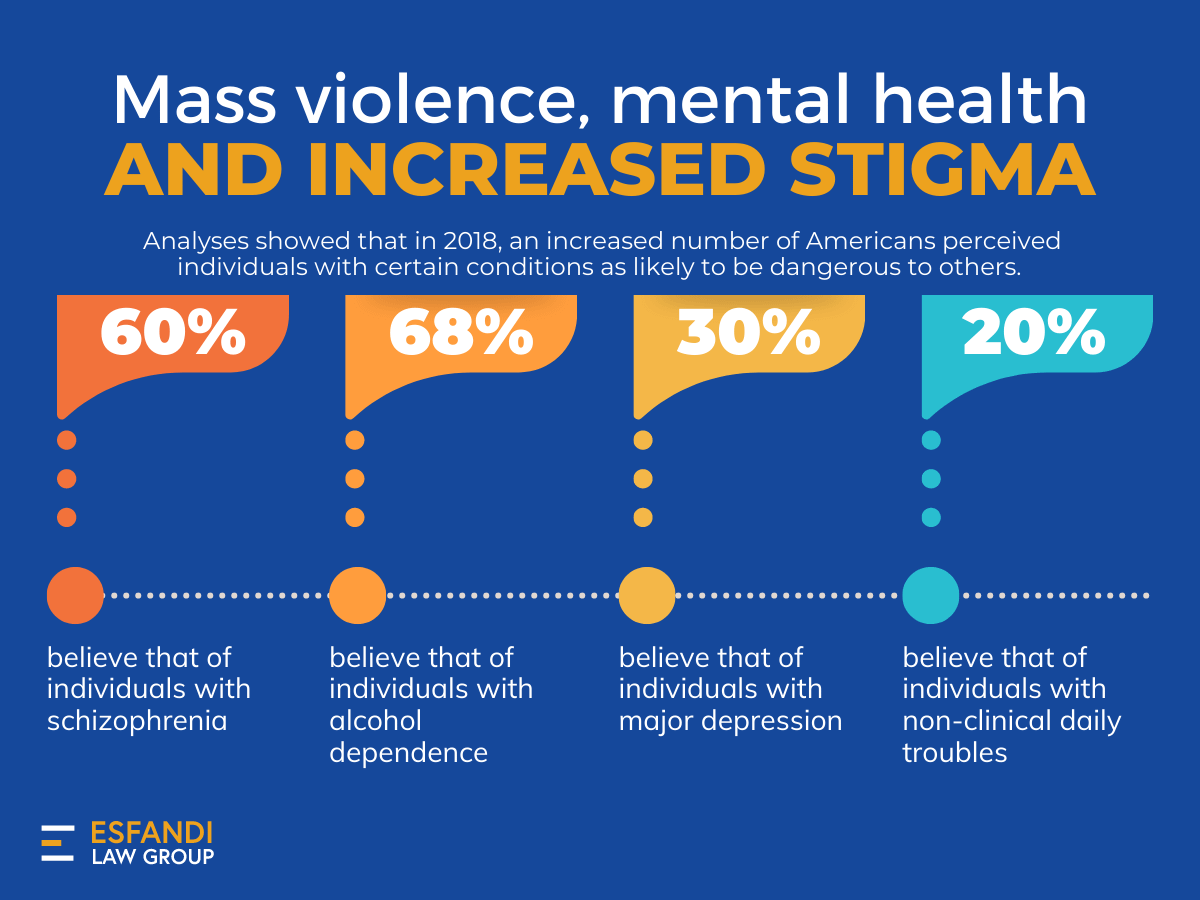 Mass violence, mental health
AND INCREASED STIGMA

Analyses showed that in 2018, an increased number of Americans perceived individuals with certain conditions as likely to be dangerous to others.

60%

believe that of individuals with schizophrenia

68%

believe that of individuals with alcohol dependence

30%

believe that of individuals with major depression

20%

believe that of individuals with non-clinical daily troubles

ESFANDI
LAW GROUP